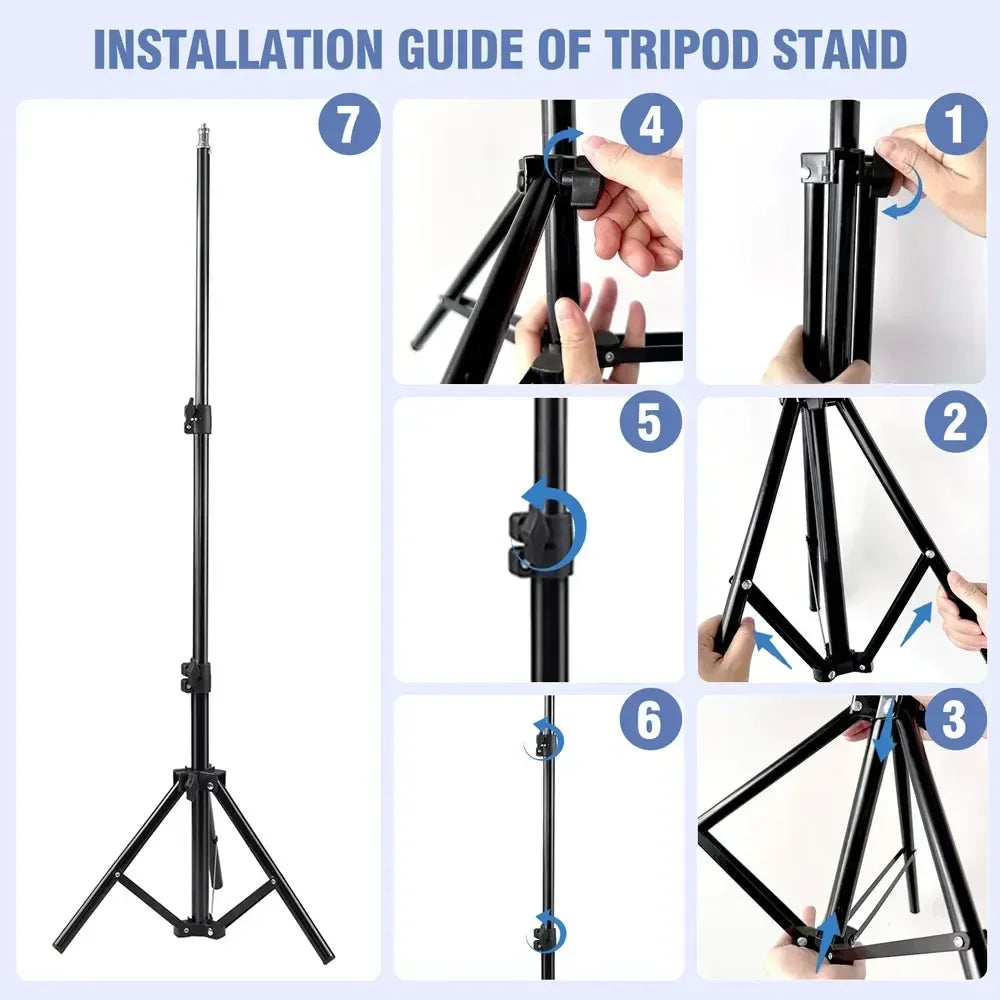 INSTALLATION GUIDE OF TRIPOD STAND

7

4

1

5

2

6

3